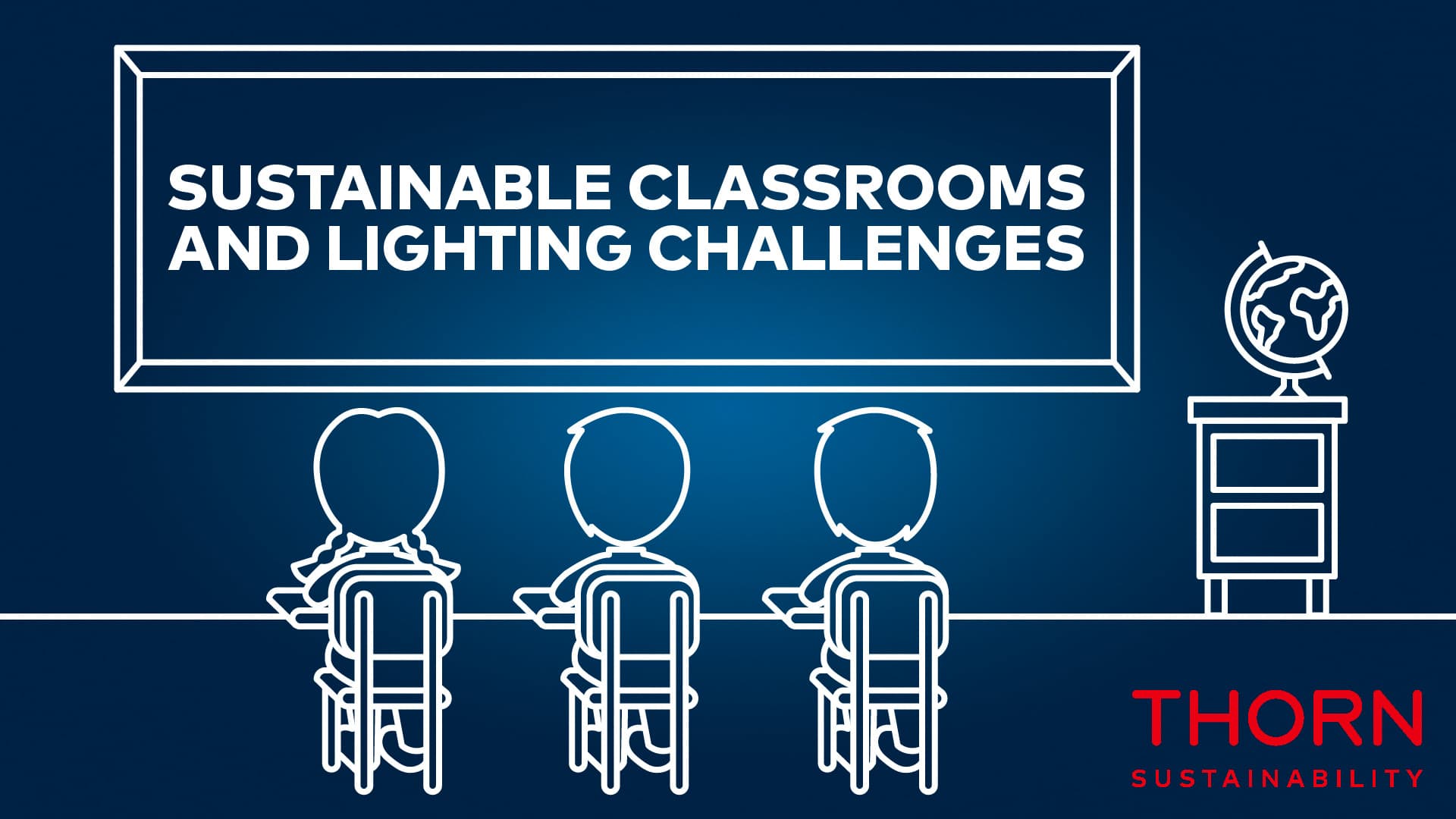 SUSTAINABLE CLASSROOMS AND LIGHTING CHALLENGES

THORN
SUSTAINABILITY