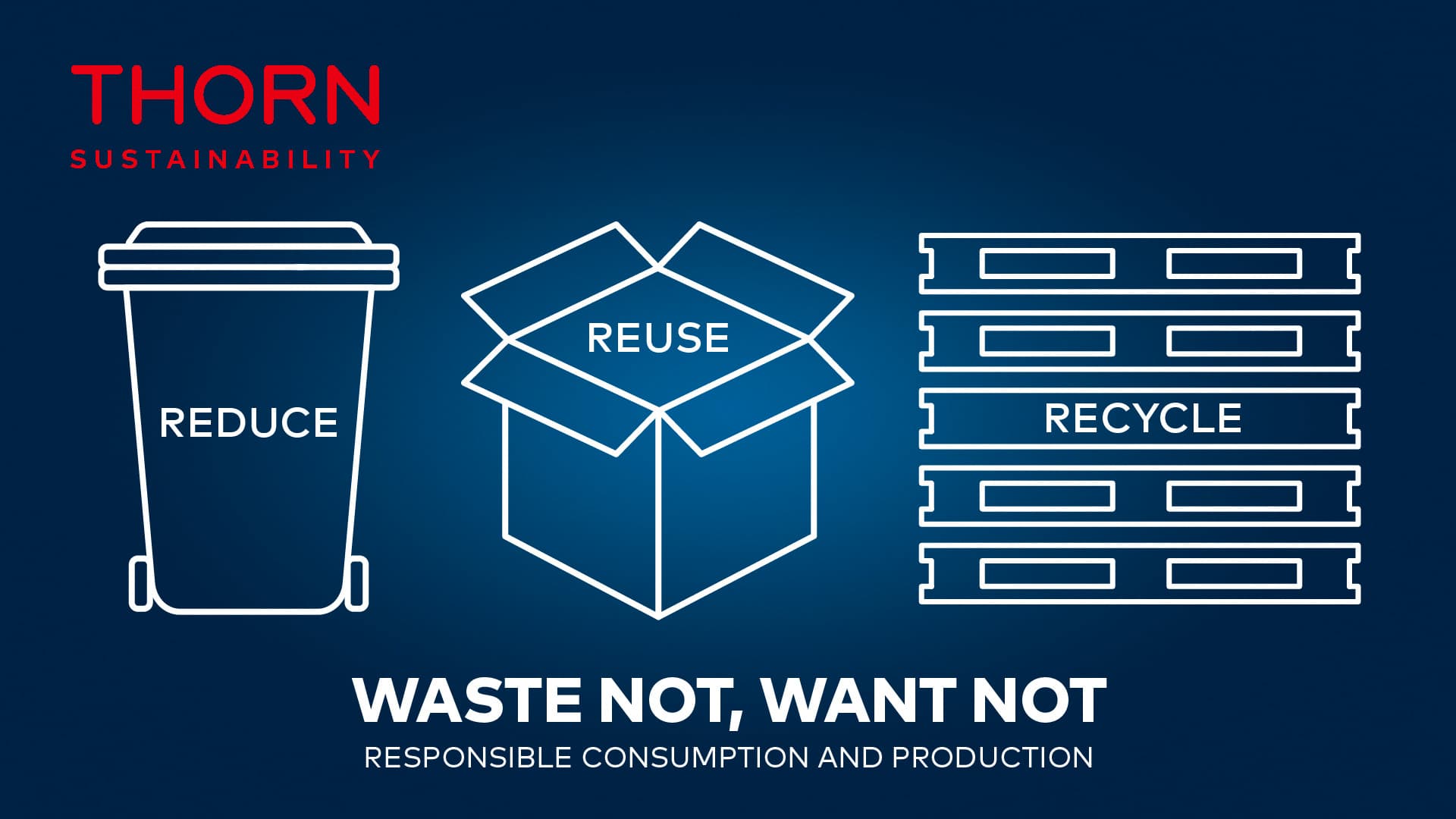 THORN
SUSTAINABILITY

REDUCE

REUSE

RECYCLE

WASTE NOT, WANT NOT
RESPONSIBLE CONSUMPTION AND PRODUCTION