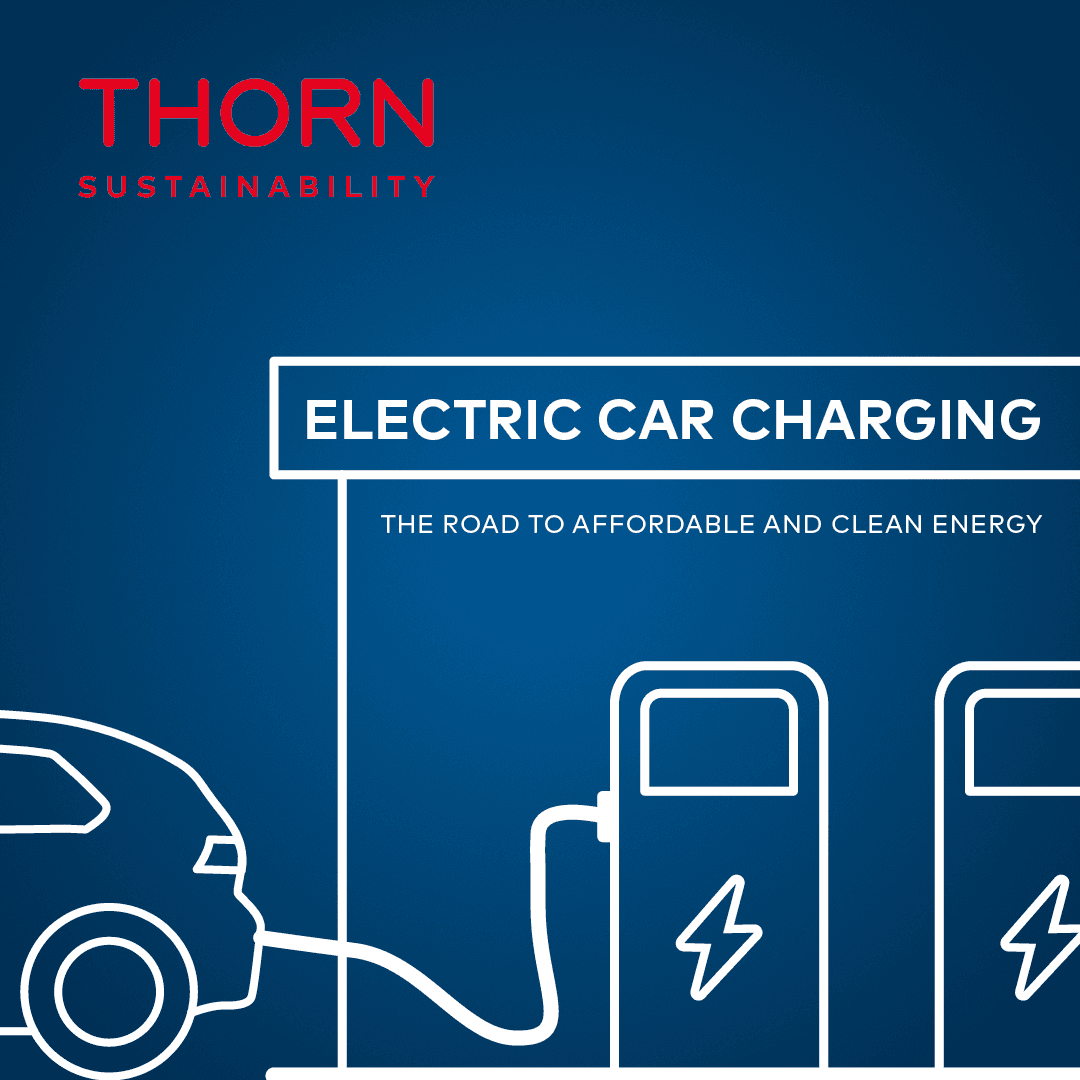 THORN
SUSTAINABILITY

ELECTRIC CAR CHARGING

THE ROAD TO AFFORDABLE AND CLEAN ENERGY