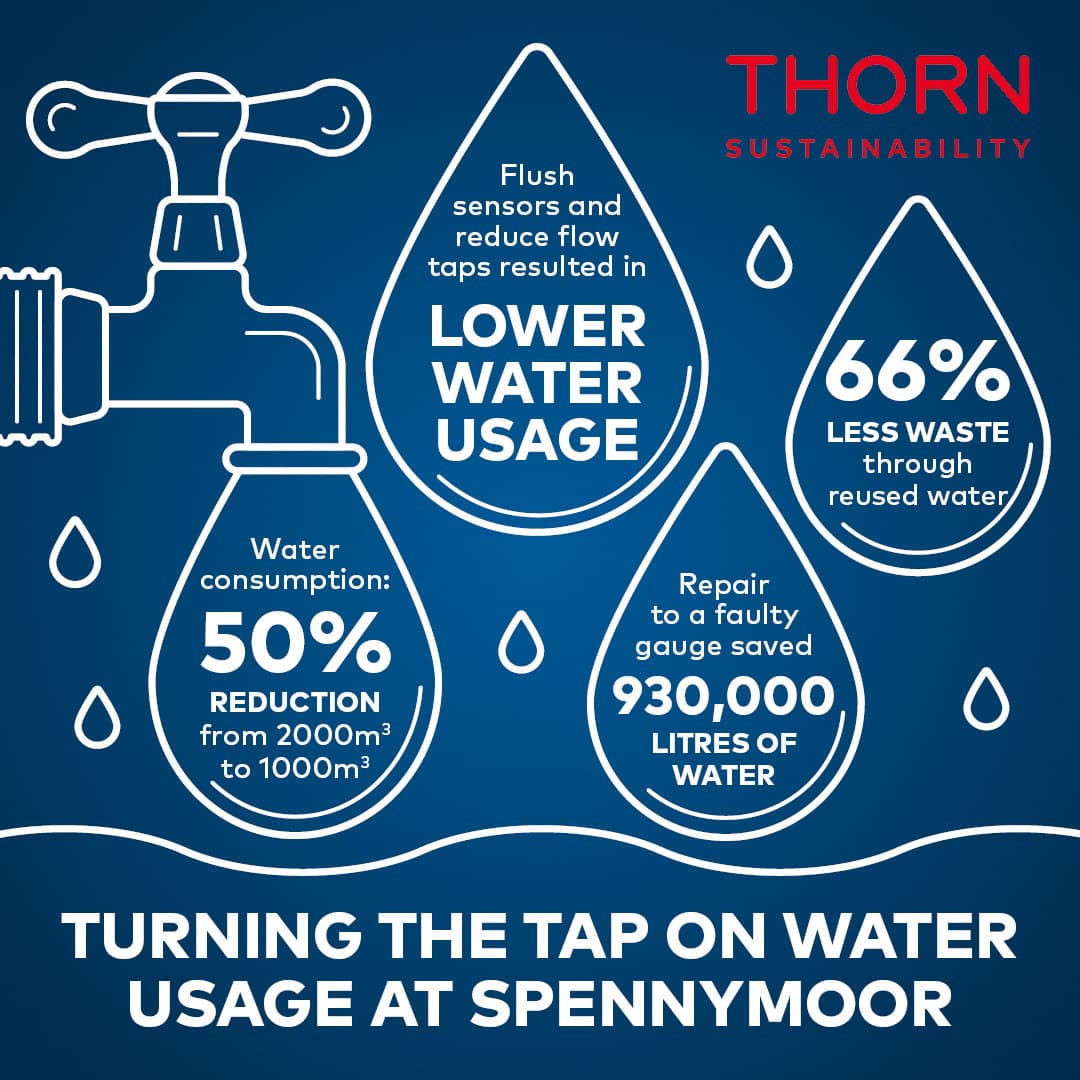 THORN
SUSTAINABILITY

Flush sensors and reduce flow taps resulted in
LOWER WATER USAGE

66%
LESS WASTE through reused water

Water consumption:
50%
REDUCTION from $2000m^3$ to $1000m^3$

Repair to a faulty gauge saved
930,000
LITRES OF WATER

TURNING THE TAP ON WATER USAGE AT SPENNYMOOR